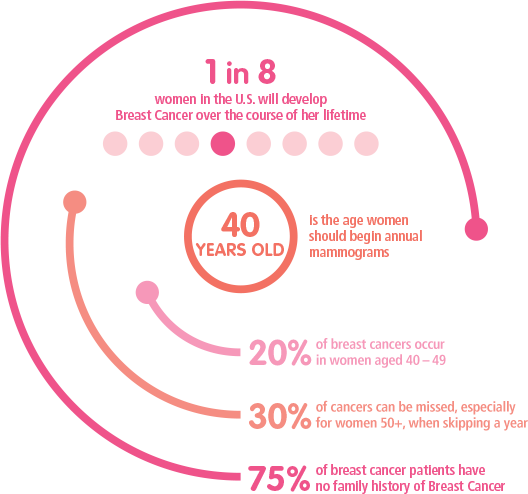 1 in 8

women in the U.S. will develop Breast Cancer over the course of her lifetime

40 YEARS OLD

is the age women should begin annual mammograms

20% of breast cancers occur in women aged 40 – 49

30% of cancers can be missed, especially for women 50+, when skipping a year

75% of breast cancer patients have no family history of Breast Cancer